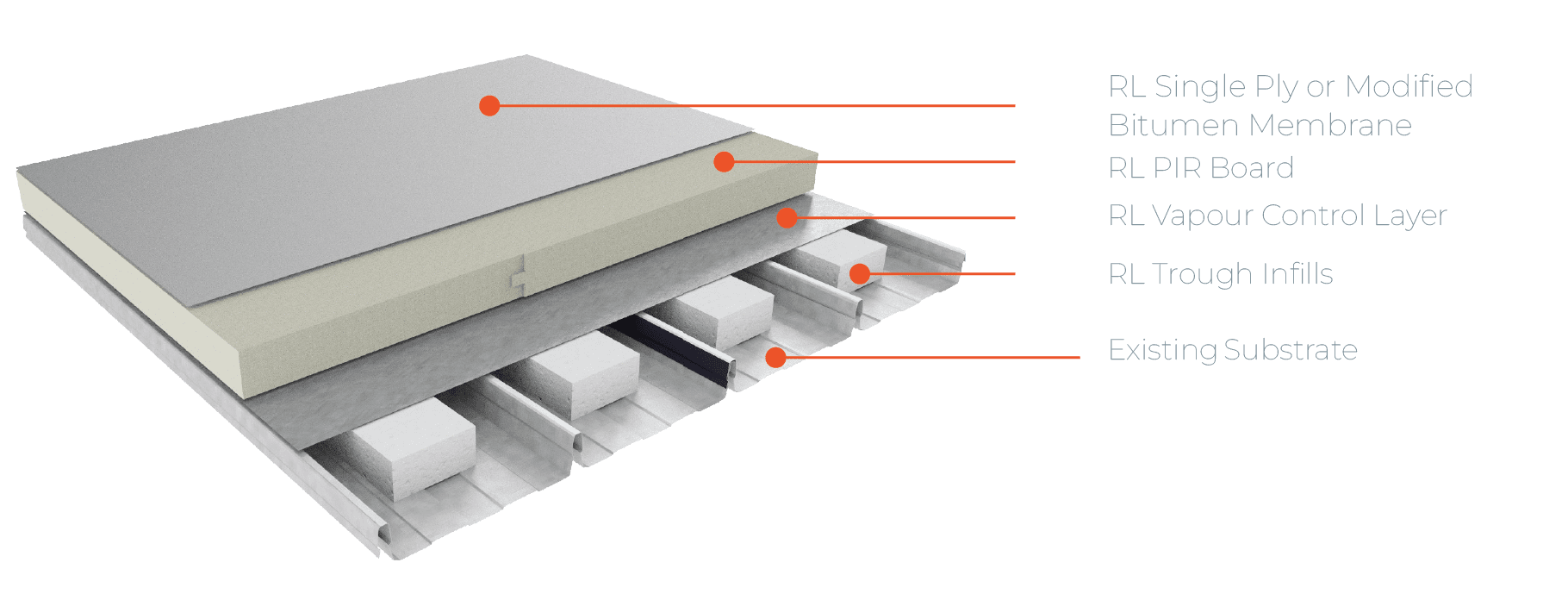 RL Single Ply or Modified Bitumen Membrane

RL PIR Board

RL Vapour Control Layer

RL Trough Infills

Existing Substrate